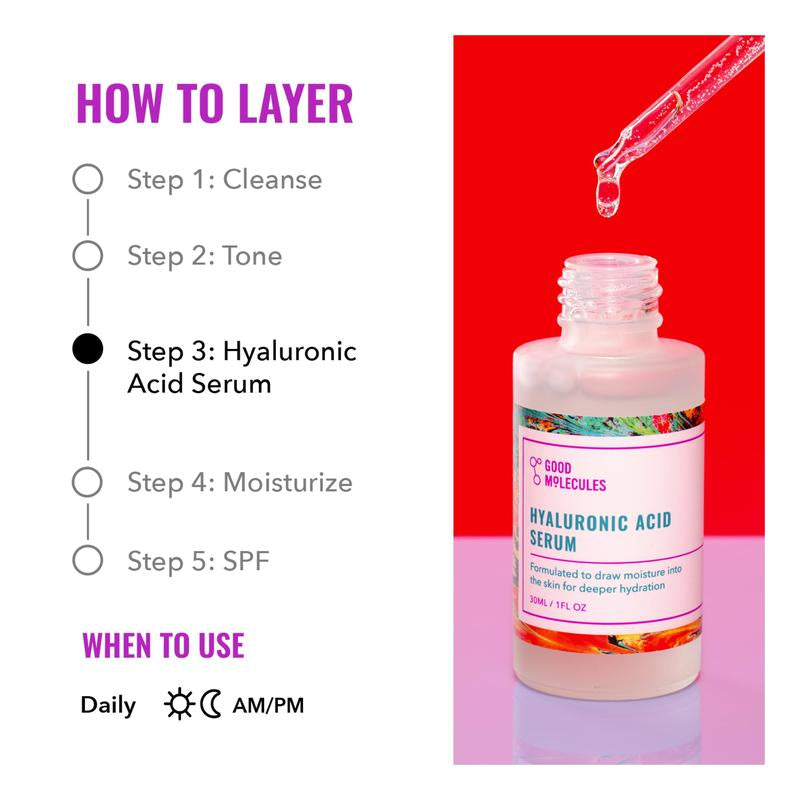 HOW TO LAYER

Step 1: Cleanse

Step 2: Tone

Step 3: Hyaluronic Acid Serum

Step 4: Moisturize

Step 5: SPF

WHEN TO USE

Daily AM/PM

GOOD MOLECULES

HYALURONIC ACID SERUM

Formulated to draw moisture into the skin for deeper hydration

30ML / 1FL OZ